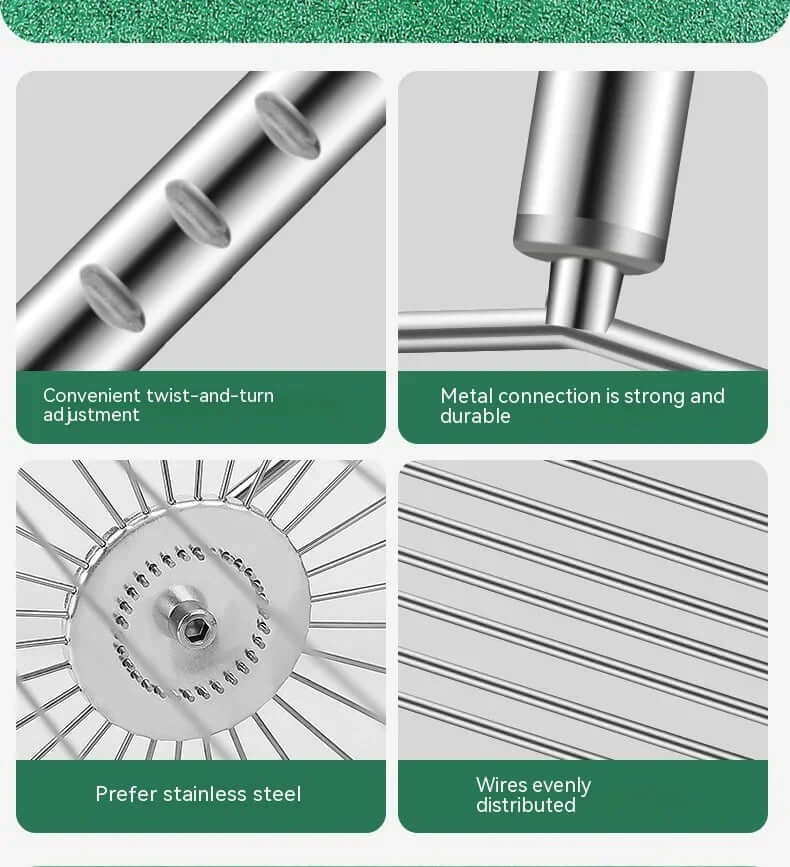 Convenient twist-and-turn adjustment

Metal connection is strong and durable

Prefer stainless steel

Wires evenly distributed